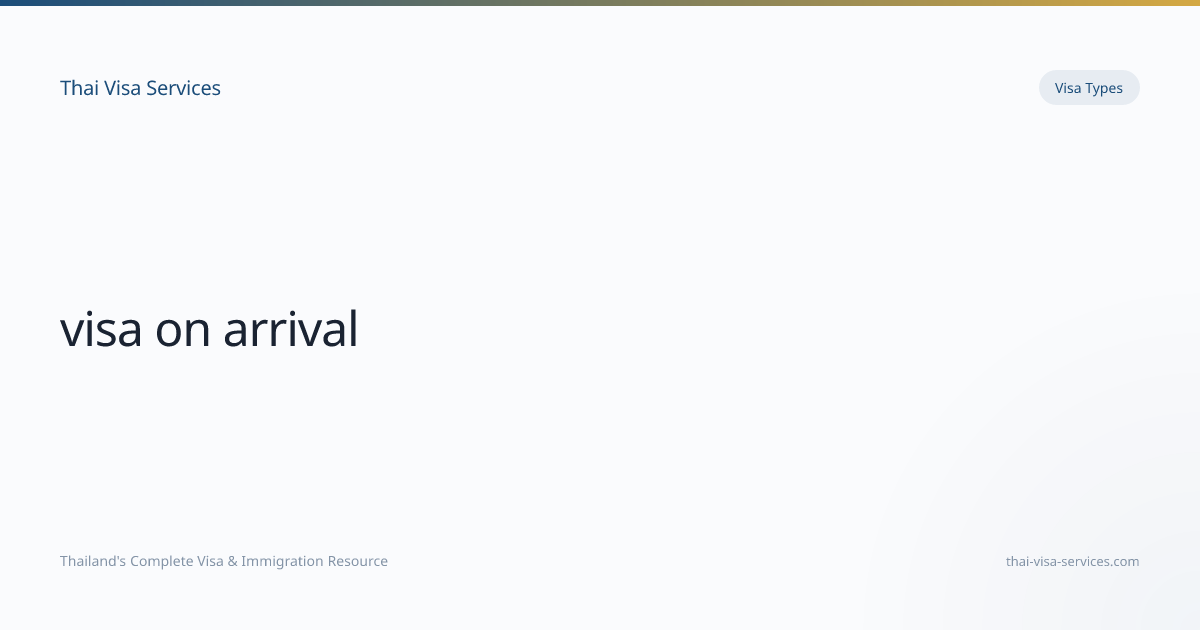 Thai Visa Services

Visa Types

visa on arrival

Thailand's Complete Visa & Immigration Resource

thai-visa-services.com